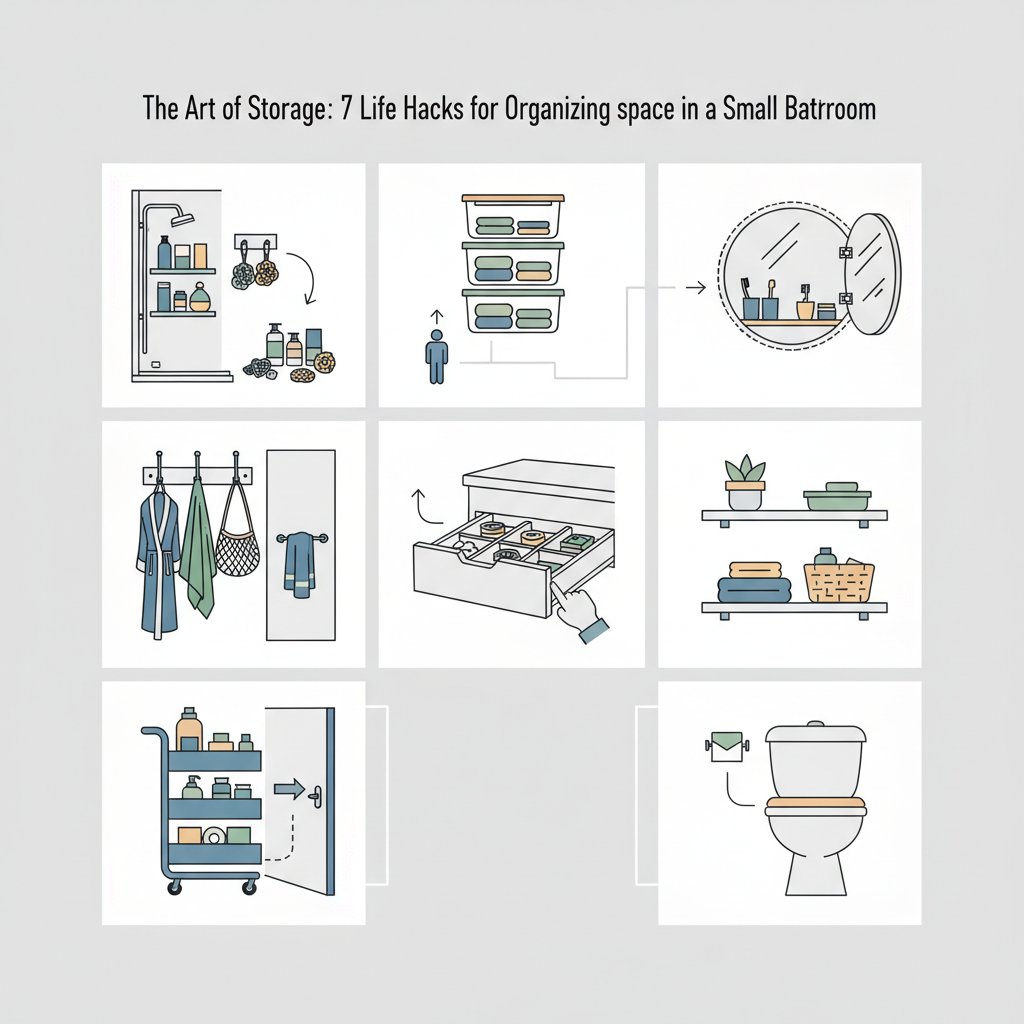 The Art of Storage: 7 Life Hacks for Organizing space in a Small Batroom